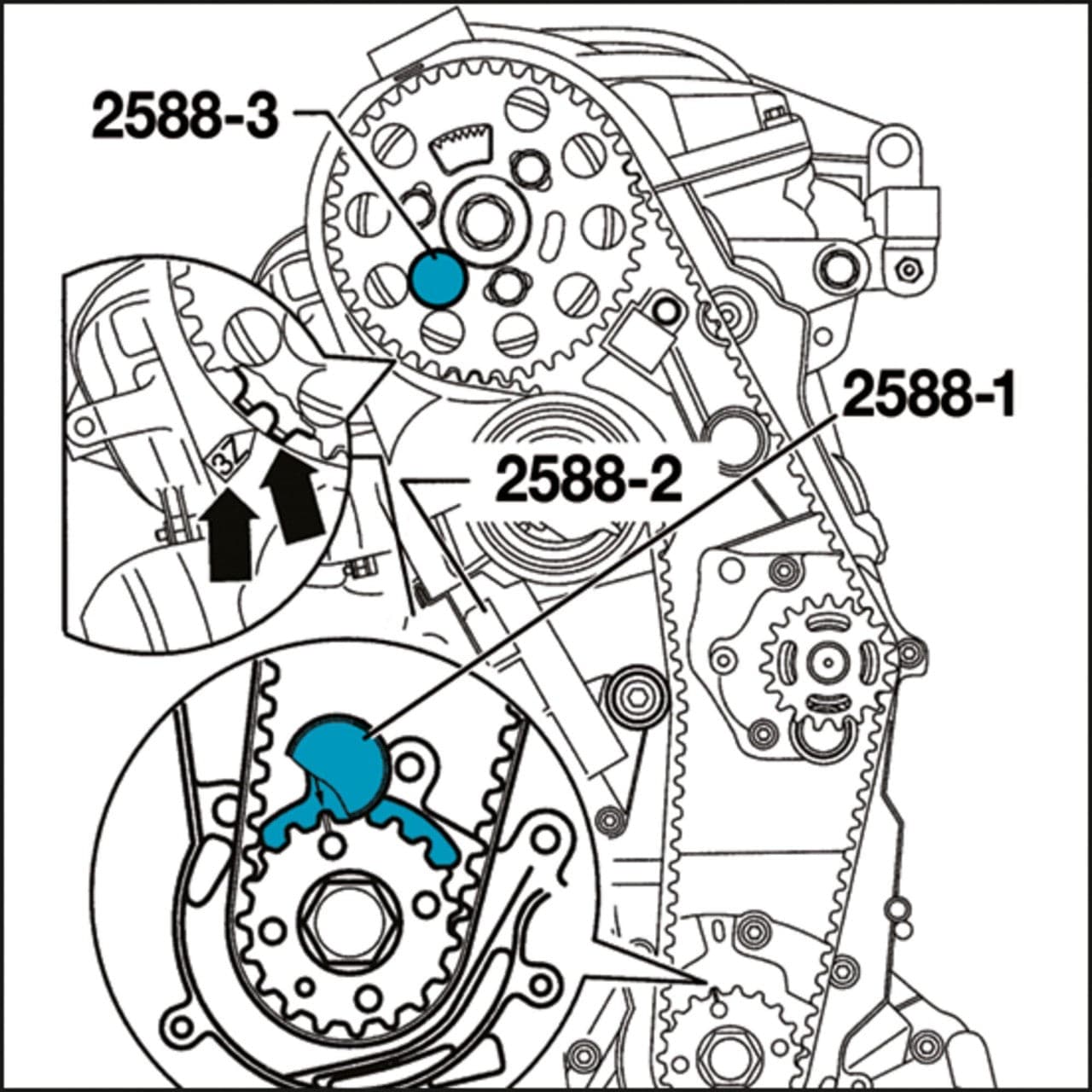 2588-3

2588-1

2588-2

3Z